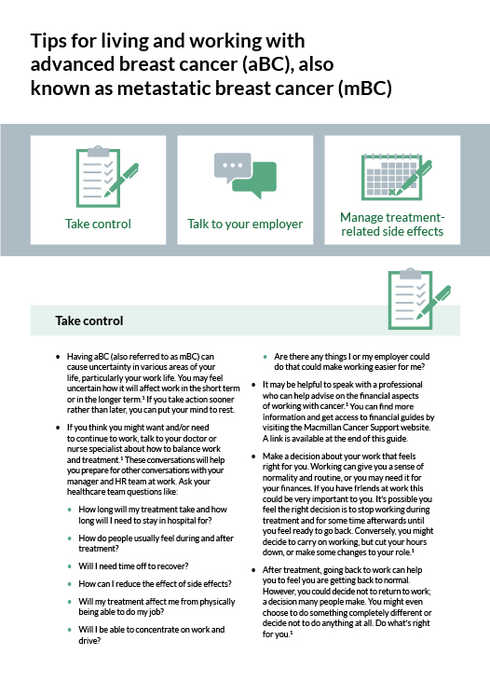 Tips for living and working with advanced breast cancer (aBC), also known as metastatic breast cancer (mBC)

Take control

Talk to your employer

Manage treatment-related side effects

Take control

- Having aBC (also referred to as mBC) can cause uncertainty in various areas of your life, particularly your work life. You may feel uncertain how it will affect work in the short term or in the longer term.$^1$ If you take action sooner rather than later, you can put your mind to rest.
- If you think you might want and/or need to continue to work, talk to your doctor or nurse specialist about how to balance work and treatment.$^1$ These conversations will help you prepare for other conversations with your manager and HR team at work. Ask your healthcare team questions like:
  - How long will my treatment take and how long will I need to stay in hospital for?
  - How do people usually feel during and after treatment?
  - Will I need time off to recover?
  - How can I reduce the effect of side effects?
  - Will my treatment affect me from physically being able to do my job?
  - Will I be able to concentrate on work and drive?
  - Are there any things I or my employer could do that could make working easier for me?
- It may be helpful to speak with a professional who can help advise on the financial aspects of working with cancer.$^1$ You can find more information and get access to financial guides by visiting the Macmillan Cancer Support website. A link is available at the end of this guide.
- Make a decision about your work that feels right for you. Working can give you a sense of normality and routine, or you may need it for your finances. If you have friends at work this could be very important to you. It's possible you feel the right decision is to stop working during treatment and for some time afterwards until you feel ready to go back. Conversely, you might decide to carry on working, but cut your hours down, or make some changes to your role.$^1$
- After treatment, going back to work can help you to feel you are getting back to normal. However, you could decide not to return to work; a decision many people make. You might even choose to do something completely different or decide not to do anything at all. Do what's right for you.$^1$